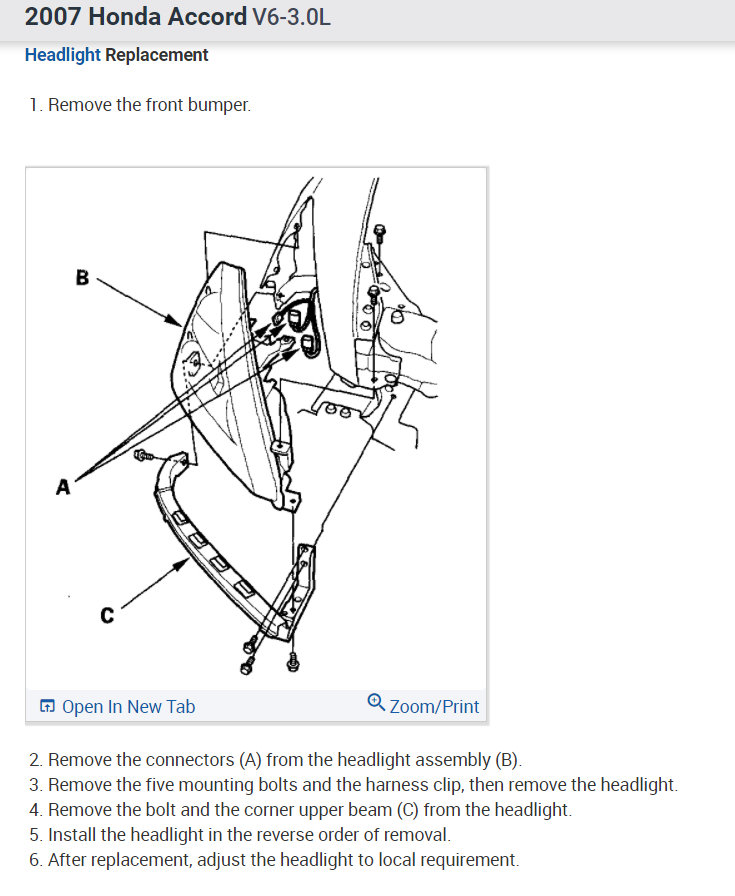 2007 Honda Accord V6-3.0L

Headlight Replacement

1. Remove the front bumper.

B

A

C

Open In New Tab

Zoom/Print

2. Remove the connectors (A) from the headlight assembly (B).
3. Remove the five mounting bolts and the harness clip, then remove the headlight.
4. Remove the bolt and the corner upper beam (C) from the headlight.
5. Install the headlight in the reverse order of removal.
6. After replacement, adjust the headlight to local requirement.