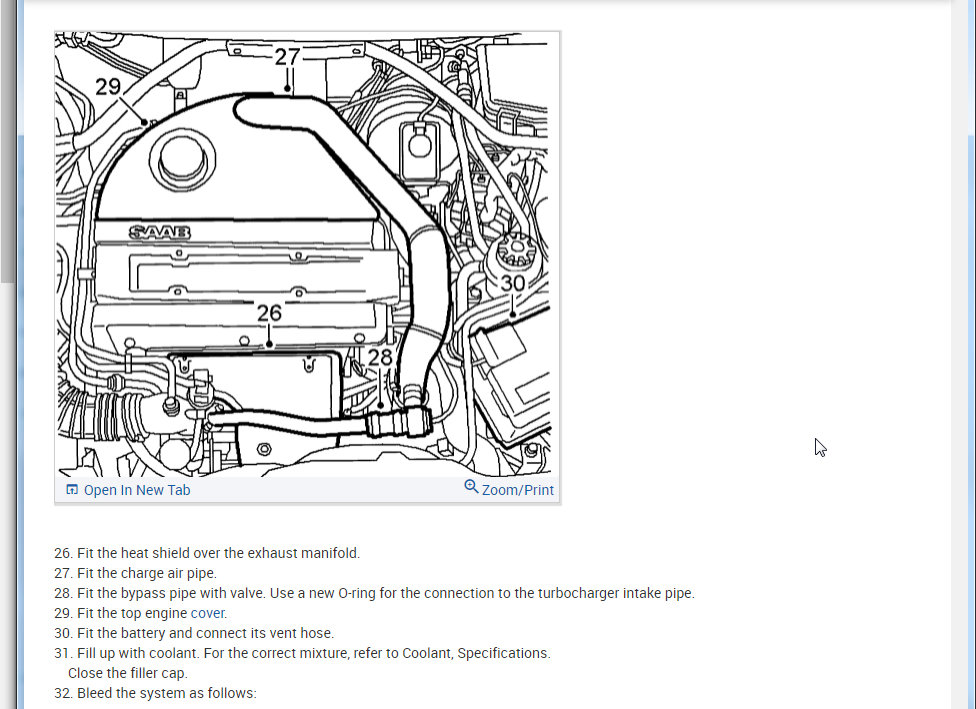 27
29
SAAB
30
26
28

Open In New Tab
Zoom/Print

26. Fit the heat shield over the exhaust manifold.
27. Fit the charge air pipe.
28. Fit the bypass pipe with valve. Use a new O-ring for the connection to the turbocharger intake pipe.
29. Fit the top engine cover.
30. Fit the battery and connect its vent hose.
31. Fill up with coolant. For the correct mixture, refer to Coolant, Specifications.
Close the filler cap.
32. Bleed the system as follows: