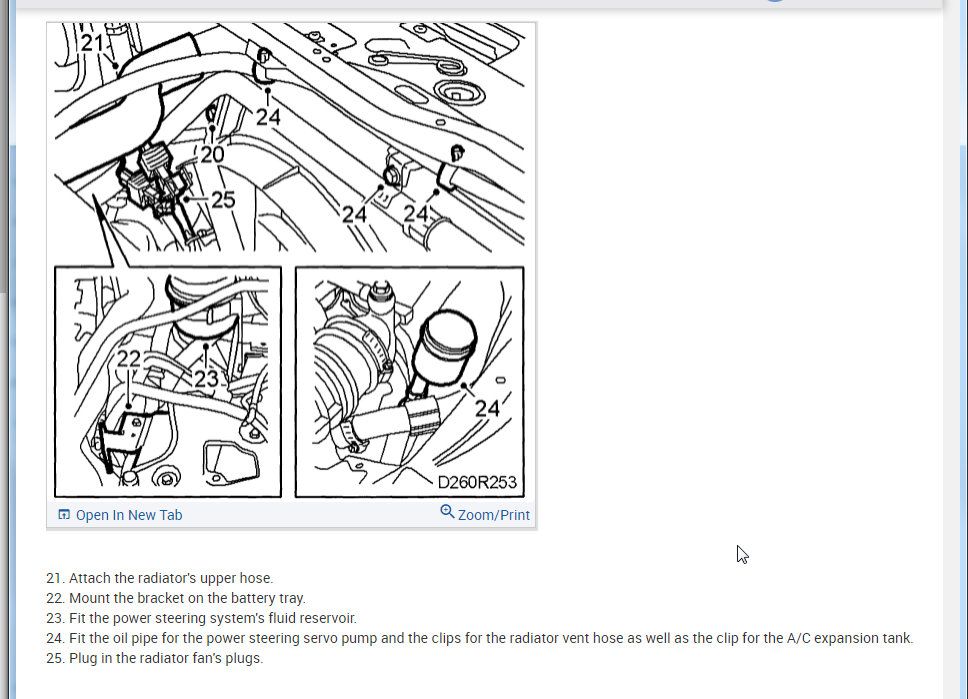 21
24
20
25
24
24
22
23
24
D260R253

Open In New Tab
Zoom/Print

21. Attach the radiator's upper hose.
22. Mount the bracket on the battery tray.
23. Fit the power steering system's fluid reservoir.
24. Fit the oil pipe for the power steering servo pump and the clips for the radiator vent hose as well as the clip for the A/C expansion tank.
25. Plug in the radiator fan's plugs.