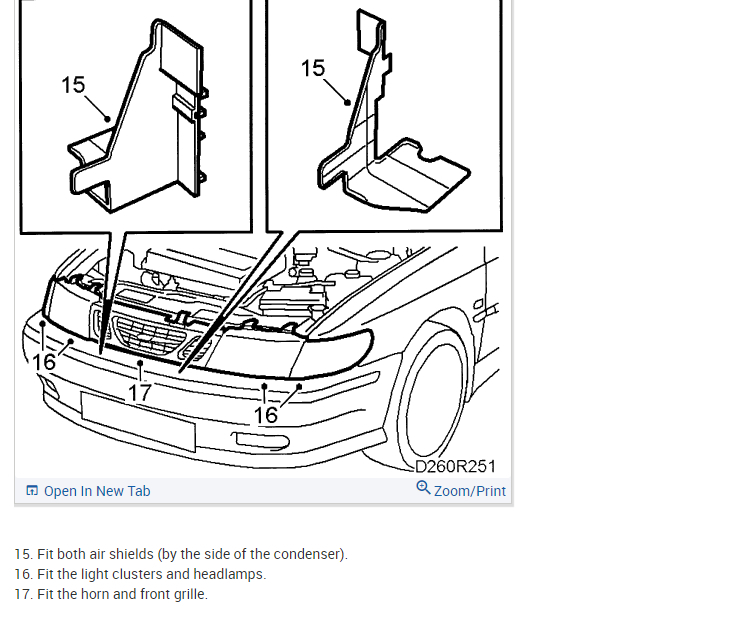 15

15

16

17

16

D260R251

Open In New Tab

Zoom/Print

15. Fit both air shields (by the side of the condenser).
16. Fit the light clusters and headlamps.
17. Fit the horn and front grille.