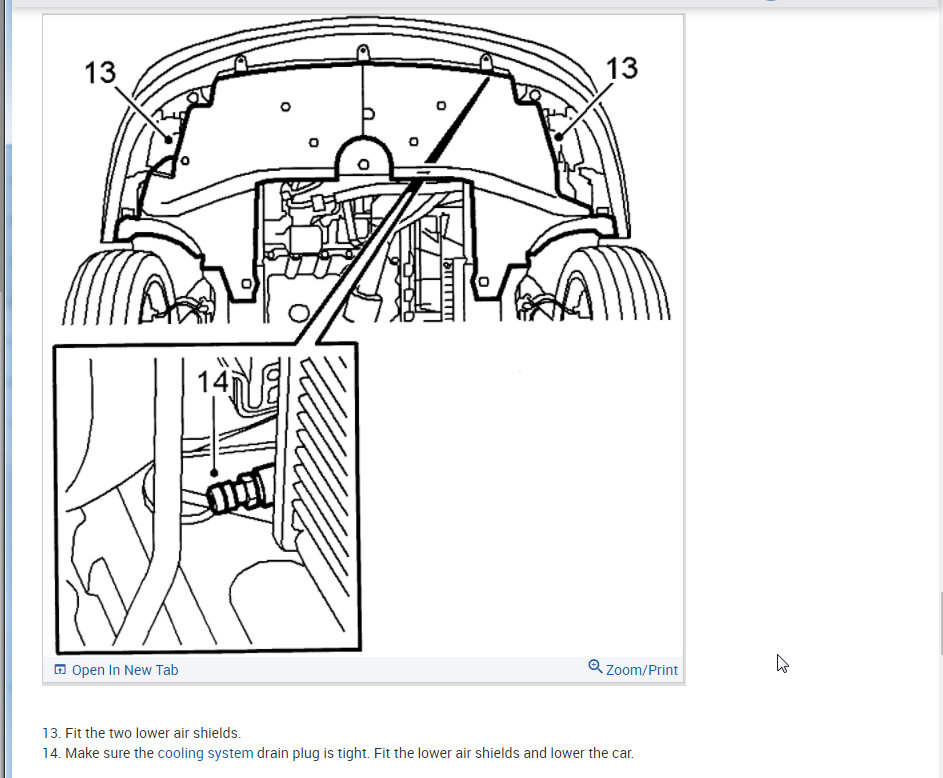 13

13

14

Open In New Tab

Zoom/Print

13. Fit the two lower air shields.
14. Make sure the cooling system drain plug is tight. Fit the lower air shields and lower the car.