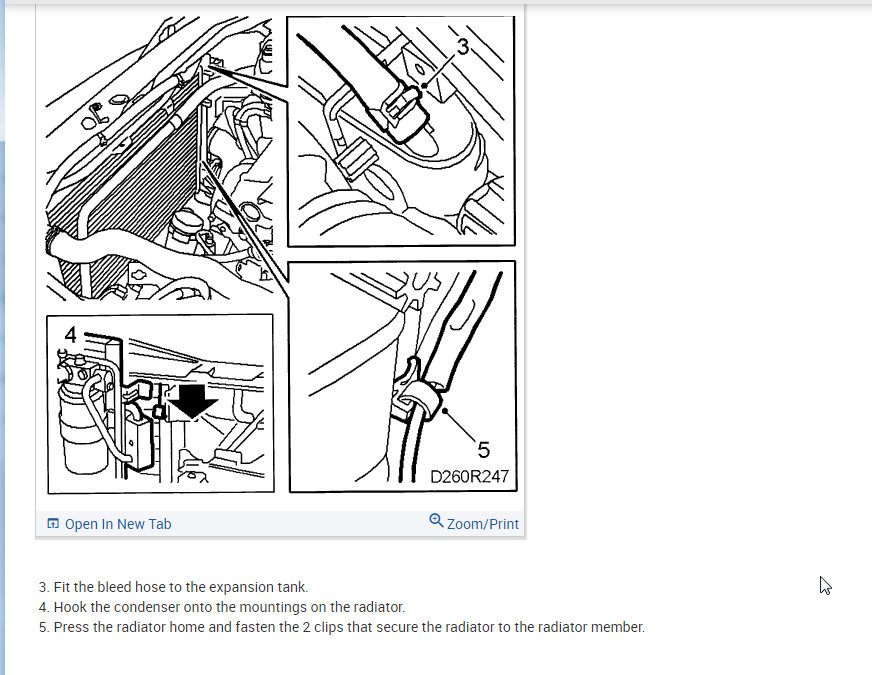 3

4

5

D260R247

Open In New Tab

Zoom/Print

3. Fit the bleed hose to the expansion tank.
4. Hook the condenser onto the mountings on the radiator.
5. Press the radiator home and fasten the 2 clips that secure the radiator to the radiator member.