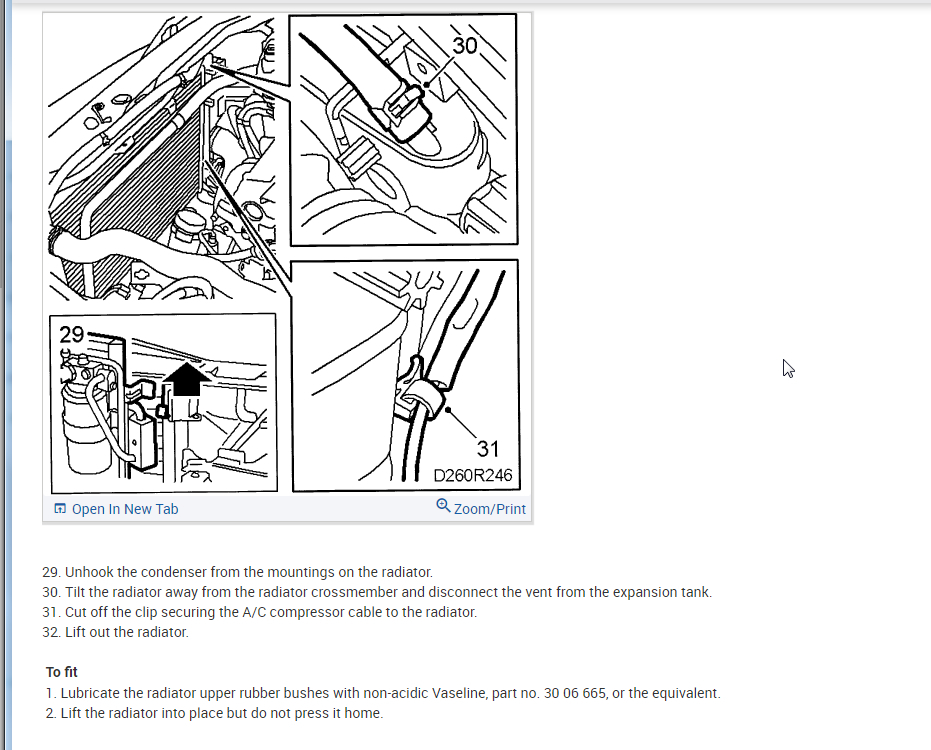 30

29

31

D260R246

Open In New Tab

Zoom/Print

29. Unhook the condenser from the mountings on the radiator.
30. Tilt the radiator away from the radiator crossmember and disconnect the vent from the expansion tank.
31. Cut off the clip securing the A/C compressor cable to the radiator.
32. Lift out the radiator.

To fit

1. Lubricate the radiator upper rubber bushes with non-acidic Vaseline, part no. 30 06 665, or the equivalent.
2. Lift the radiator into place but do not press it home.