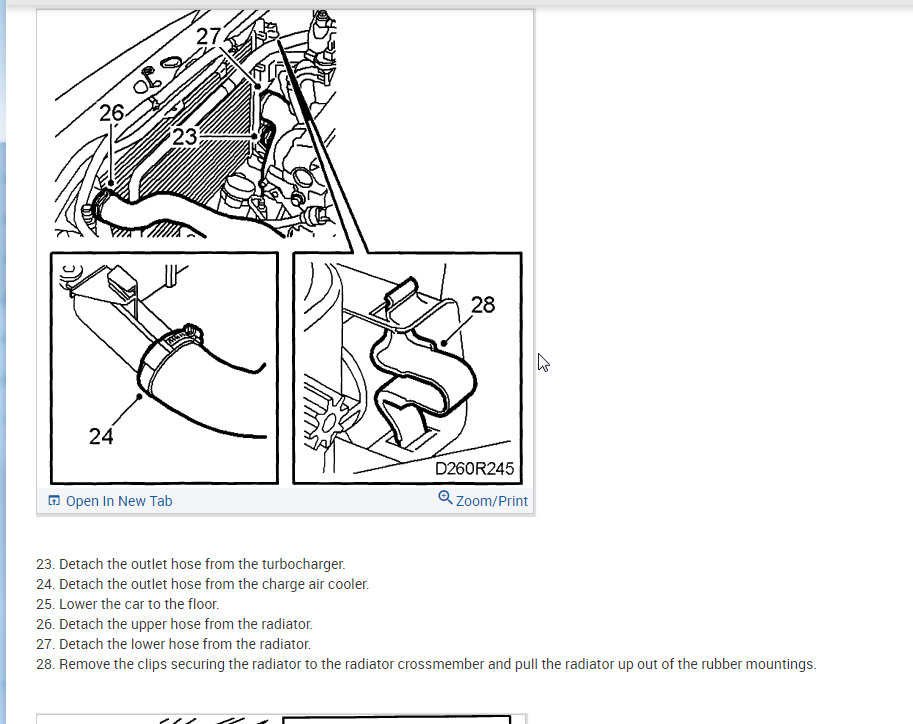 27
26
23
24
28
D260R245
Open In New Tab
Zoom/Print

23. Detach the outlet hose from the turbocharger.
24. Detach the outlet hose from the charge air cooler.
25. Lower the car to the floor.
26. Detach the upper hose from the radiator.
27. Detach the lower hose from the radiator.
28. Remove the clips securing the radiator to the radiator crossmember and pull the radiator up out of the rubber mountings.