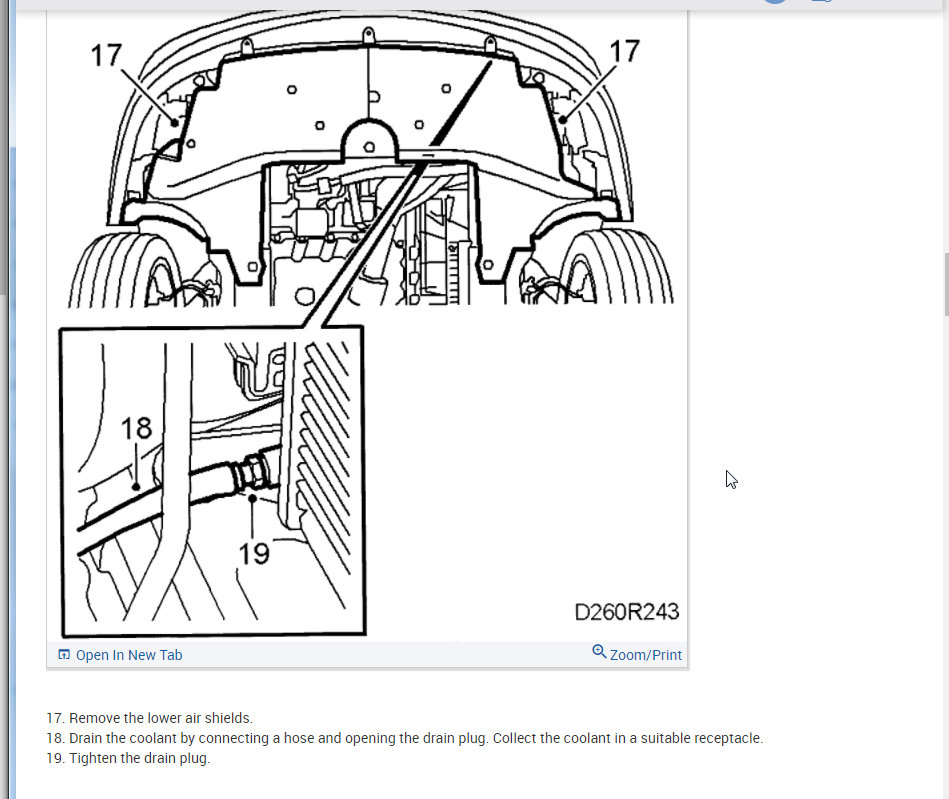 17

17

18

19

D260R243

Open In New Tab

Zoom/Print

17. Remove the lower air shields.
18. Drain the coolant by connecting a hose and opening the drain plug. Collect the coolant in a suitable receptacle.
19. Tighten the drain plug.