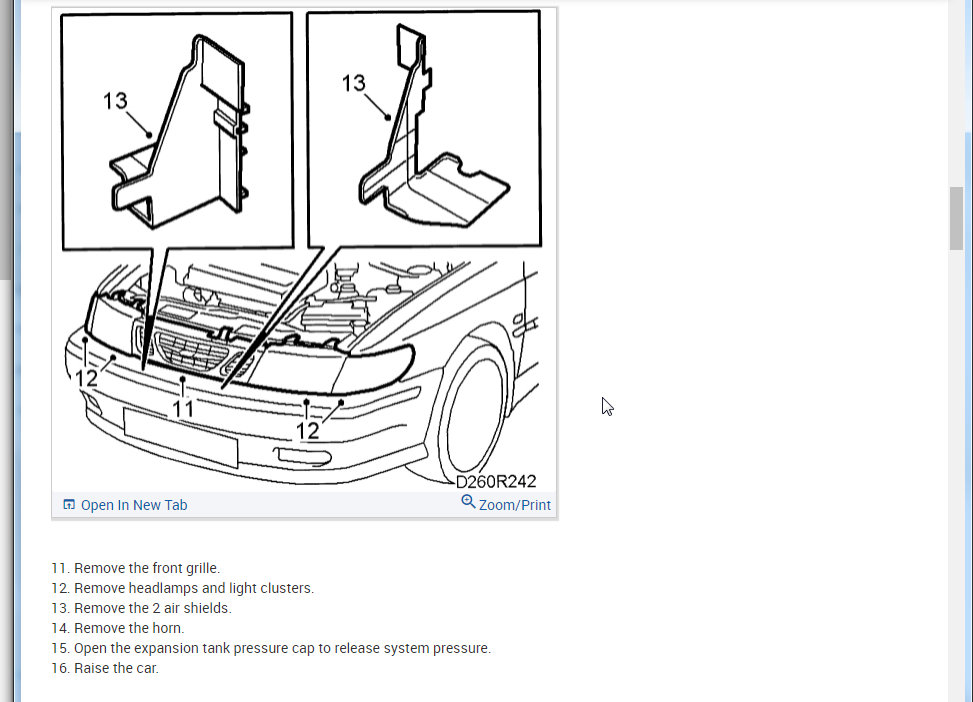 13

13

12

11

12

D260R242

Open In New Tab

Zoom/Print

11. Remove the front grille.
12. Remove headlamps and light clusters.
13. Remove the 2 air shields.
14. Remove the horn.
15. Open the expansion tank pressure cap to release system pressure.
16. Raise the car.