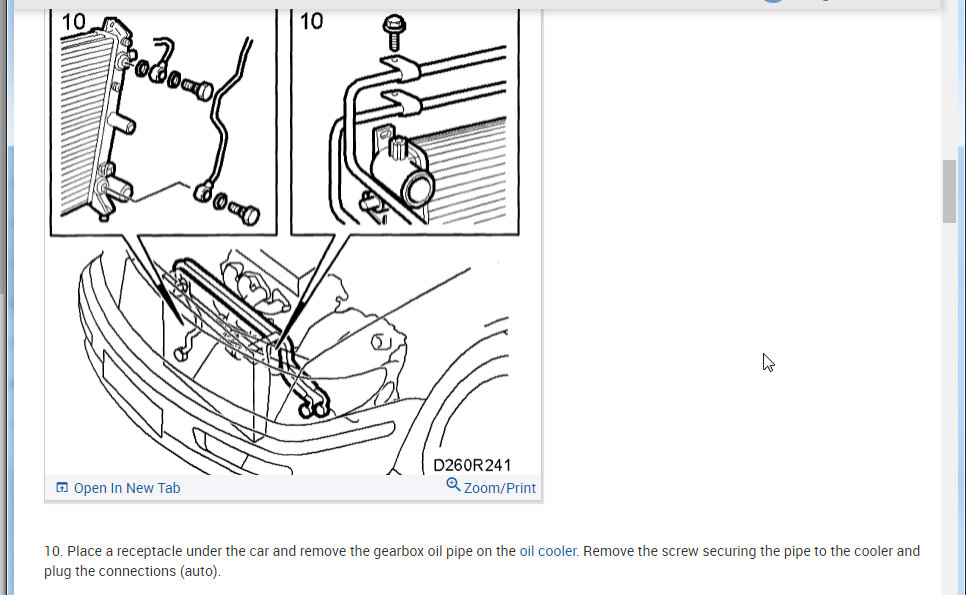 10

10

D260R241

Open In New Tab

Zoom/Print

10. Place a receptacle under the car and remove the gearbox oil pipe on the oil cooler. Remove the screw securing the pipe to the cooler and plug the connections (auto).