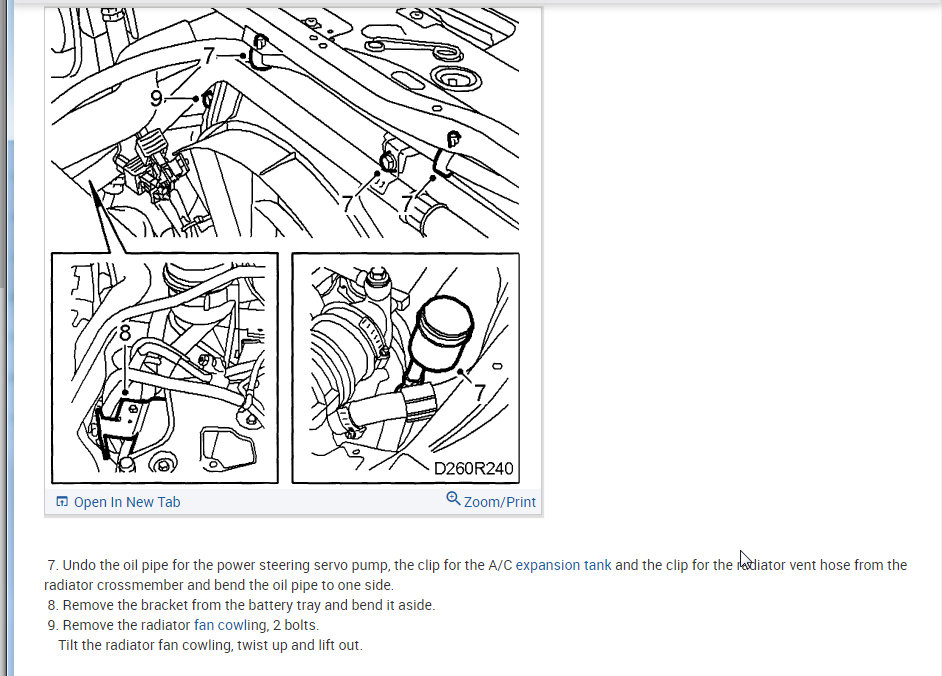 7
9
7
7
8
7
D260R240

Open In New Tab
Zoom/Print

7. Undo the oil pipe for the power steering servo pump, the clip for the A/C expansion tank and the clip for the radiator vent hose from the radiator crossmember and bend the oil pipe to one side.
8. Remove the bracket from the battery tray and bend it aside.
9. Remove the radiator fan cowling, 2 bolts.
Tilt the radiator fan cowling, twist up and lift out.