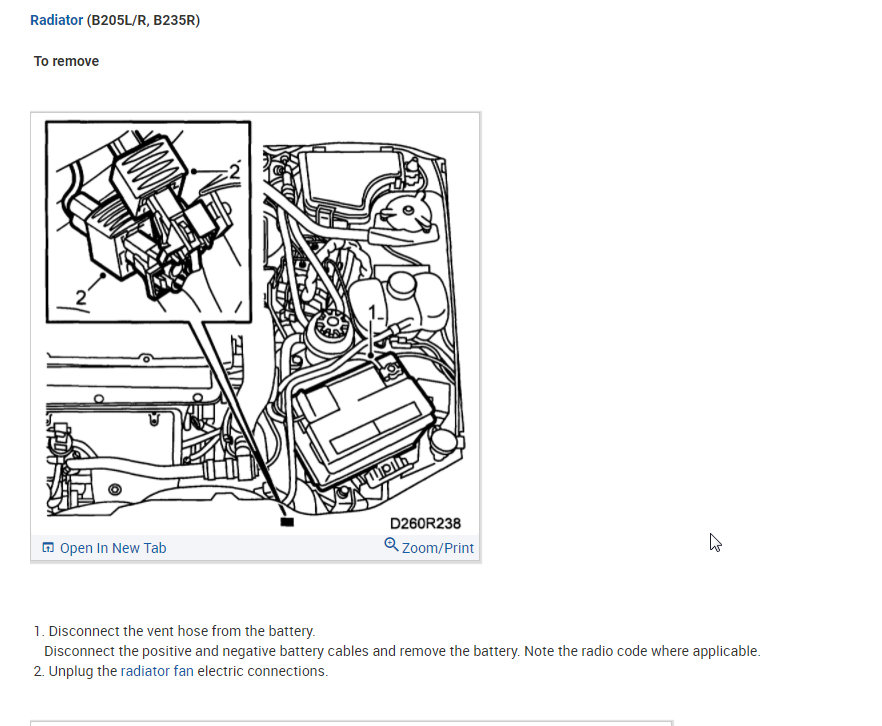 Radiator (B205L/R, B235R)

To remove

2

2

1

D260R238

Open In New Tab Zoom/Print

1. Disconnect the vent hose from the battery.
Disconnect the positive and negative battery cables and remove the battery. Note the radio code where applicable.
2. Unplug the radiator fan electric connections.