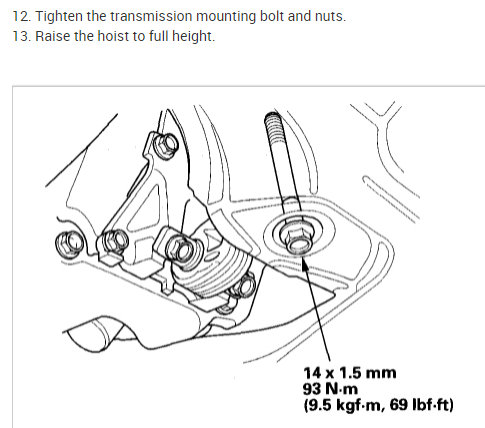 12. Tighten the transmission mounting bolt and nuts.
13. Raise the hoist to full height.

14 x 1.5 mm
93 N·m
(9.5 kgf·m, 69 lbf·ft)