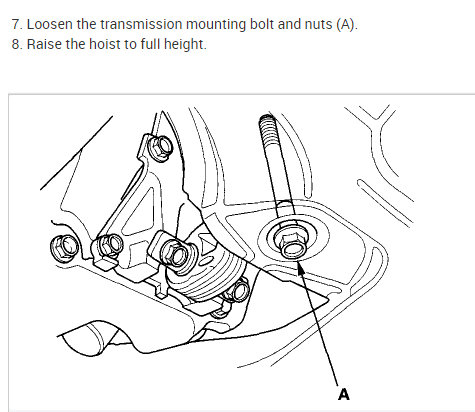 7. Loosen the transmission mounting bolt and nuts (A).
8. Raise the hoist to full height.

A