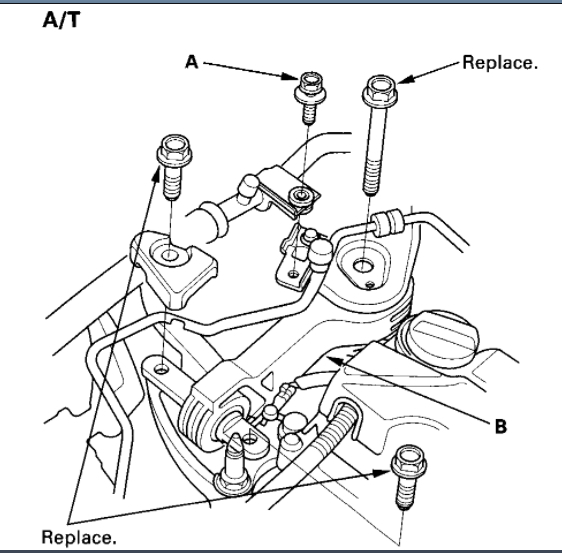 A/T

A

Replace.

B

Replace.