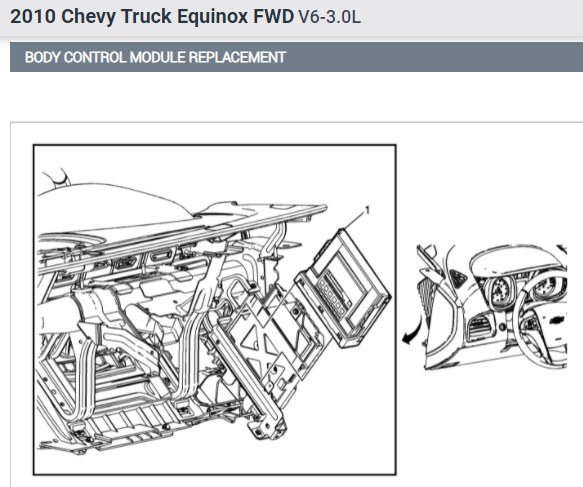 2010 Chevy Truck Equinox FWD V6-3.0L

BODY CONTROL MODULE REPLACEMENT

1