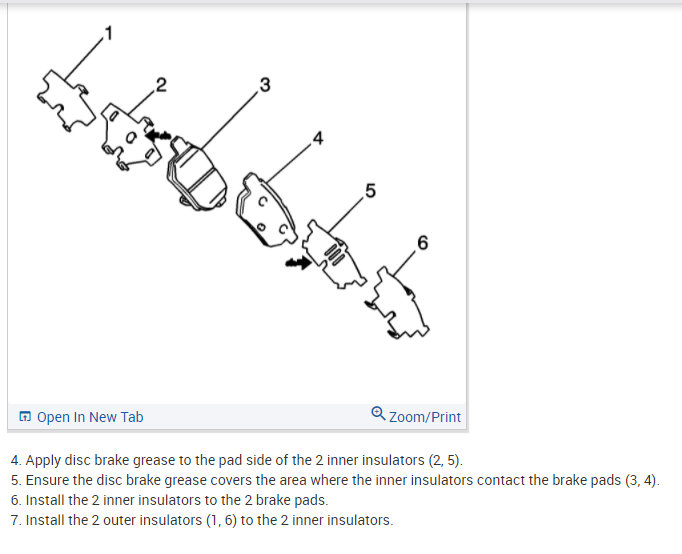 1

2

3

4

5

6

Open In New Tab

Zoom/Print

4. Apply disc brake grease to the pad side of the 2 inner insulators (2, 5).
5. Ensure the disc brake grease covers the area where the inner insulators contact the brake pads (3, 4).
6. Install the 2 inner insulators to the 2 brake pads.
7. Install the 2 outer insulators (1, 6) to the 2 inner insulators.