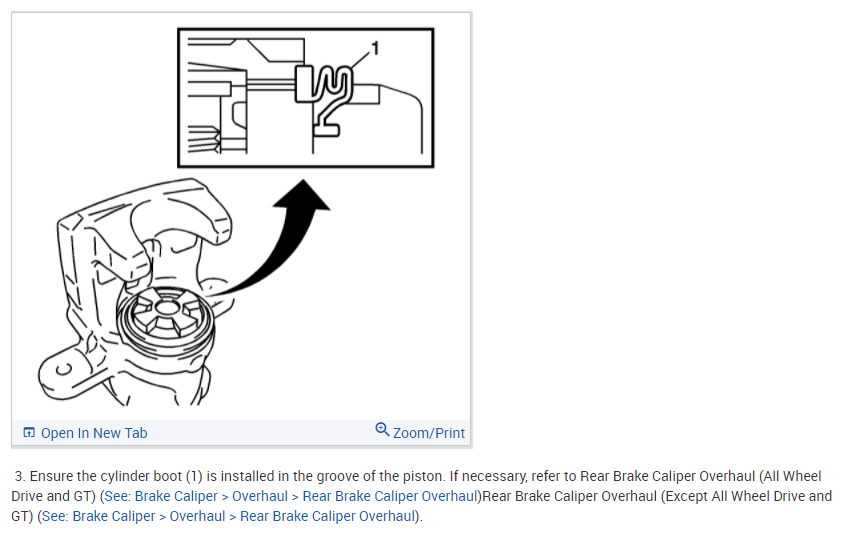 1

Open In New Tab

Zoom/Print

3. Ensure the cylinder boot (1) is installed in the groove of the piston. If necessary, refer to Rear Brake Caliper Overhaul (All Wheel Drive and GT) (See: Brake Caliper > Overhaul > Rear Brake Caliper Overhaul)Rear Brake Caliper Overhaul (Except All Wheel Drive and GT) (See: Brake Caliper > Overhaul > Rear Brake Caliper Overhaul).