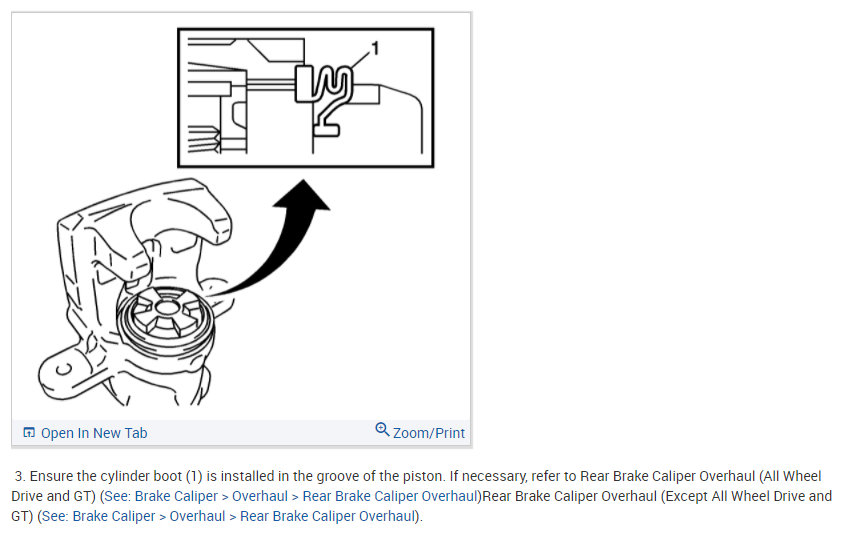 1

Open In New Tab

Zoom/Print

3. Ensure the cylinder boot (1) is installed in the groove of the piston. If necessary, refer to Rear Brake Caliper Overhaul (All Wheel Drive and GT) (See: Brake Caliper > Overhaul > Rear Brake Caliper Overhaul)Rear Brake Caliper Overhaul (Except All Wheel Drive and GT) (See: Brake Caliper > Overhaul > Rear Brake Caliper Overhaul).