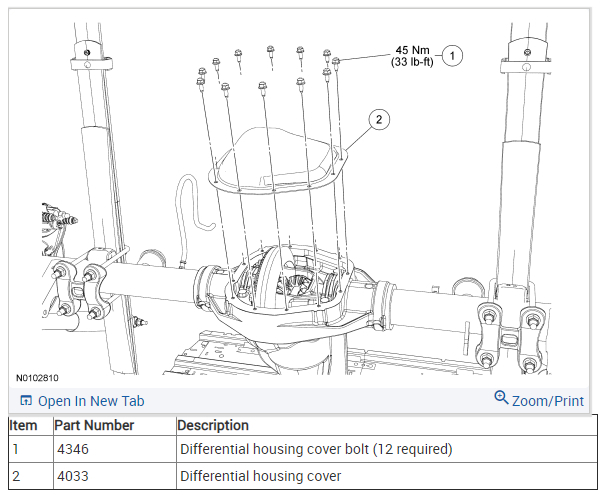 45 Nm
(33 lb-ft)
1
2
N0102810
Open In New Tab
Zoom/Print

| Item | Part Number | Description |
|---|---|---|
| 1 | 4346 | Differential housing cover bolt (12 required) |
| 2 | 4033 | Differential housing cover |