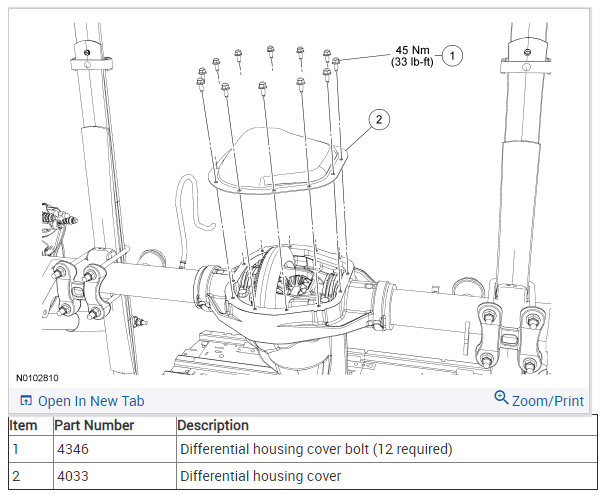 45 Nm
(33 lb-ft)
1
2
N0102810

Open In New Tab
Zoom/Print

| Item | Part Number | Description |
|---|---|---|
| 1 | 4346 | Differential housing cover bolt (12 required) |
| 2 | 4033 | Differential housing cover |