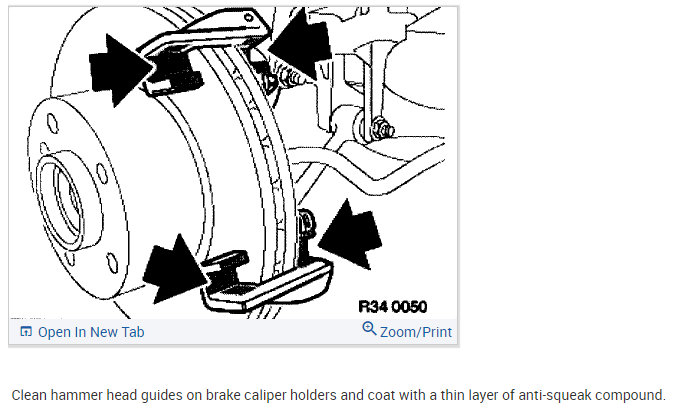 R34 0050

Open In New Tab

Zoom/Print

Clean hammer head guides on brake caliper holders and coat with a thin layer of anti-squeak compound.