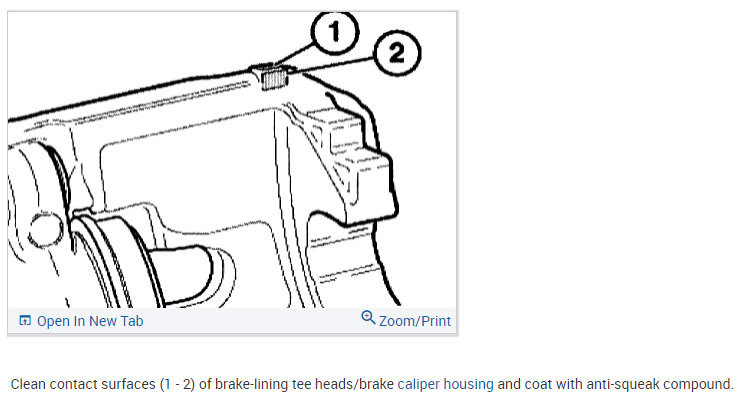 1
2

Open In New Tab
Zoom/Print

Clean contact surfaces (1 - 2) of brake-lining tee heads/brake caliper housing and coat with anti-squeak compound.