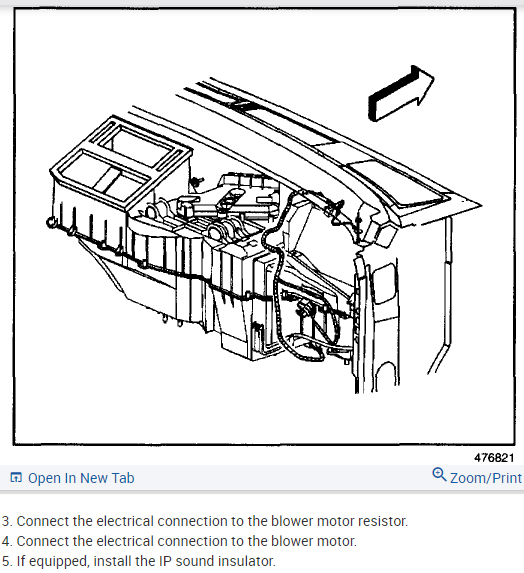 476821

Open In New Tab

Zoom/Print

3. Connect the electrical connection to the blower motor resistor.
4. Connect the electrical connection to the blower motor.
5. If equipped, install the IP sound insulator.