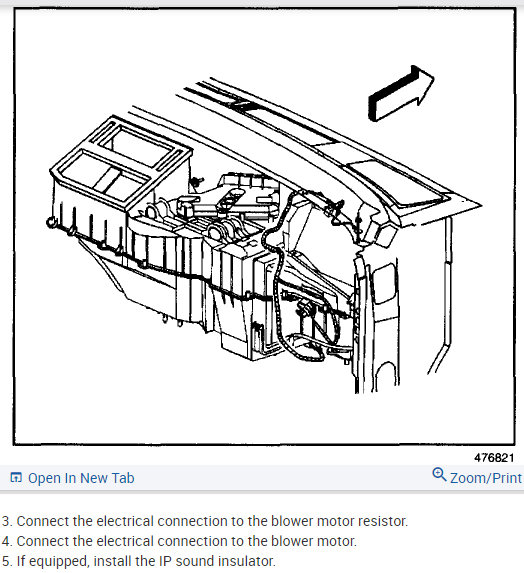 476821

Open In New Tab

Zoom/Print

3. Connect the electrical connection to the blower motor resistor.
4. Connect the electrical connection to the blower motor.
5. If equipped, install the IP sound insulator.