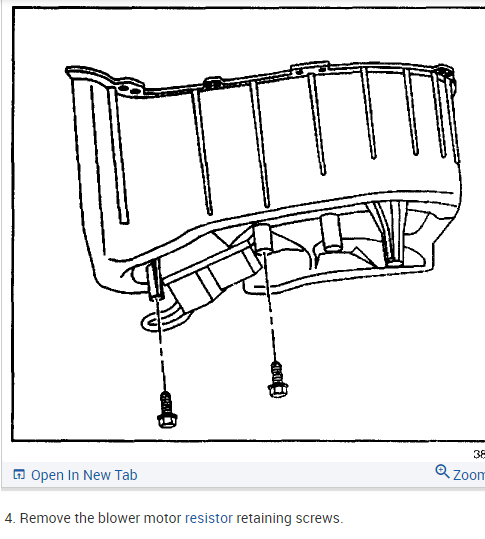 38

Open In New Tab

Zoom

4. Remove the blower motor resistor retaining screws.