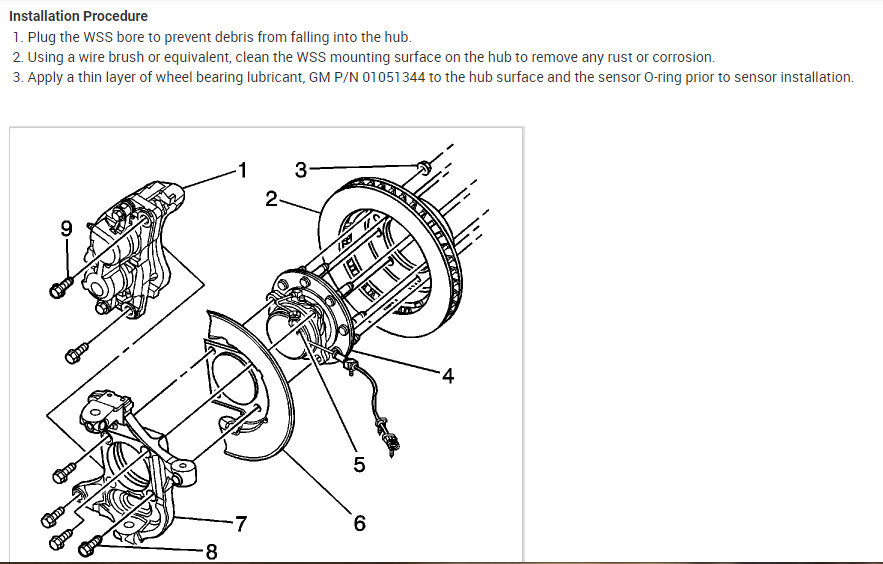 Installation Procedure

1. Plug the WSS bore to prevent debris from falling into the hub.
2. Using a wire brush or equivalent, clean the WSS mounting surface on the hub to remove any rust or corrosion.
3. Apply a thin layer of wheel bearing lubricant, GM P/N 01051344 to the hub surface and the sensor O-ring prior to sensor installation.

1
3
2
9
4
5
6
7
8