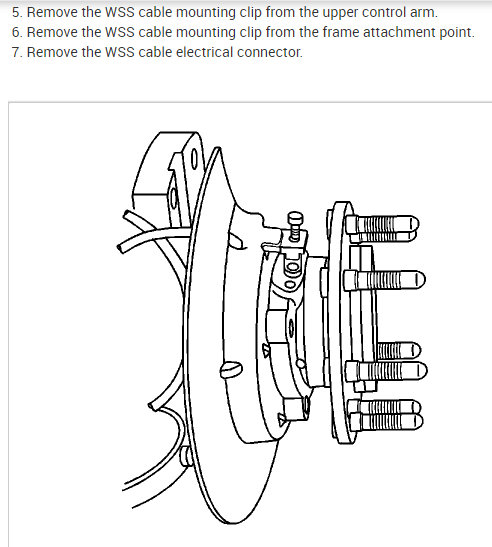 5. Remove the WSS cable mounting clip from the upper control arm.
6. Remove the WSS cable mounting clip from the frame attachment point.
7. Remove the WSS cable electrical connector.