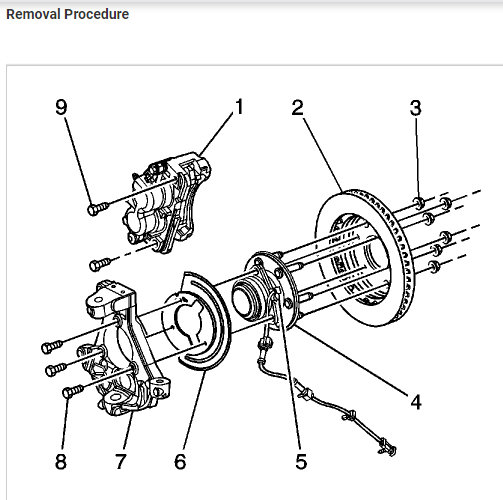 Removal Procedure

9
1
2
3
4
8
7
6
5