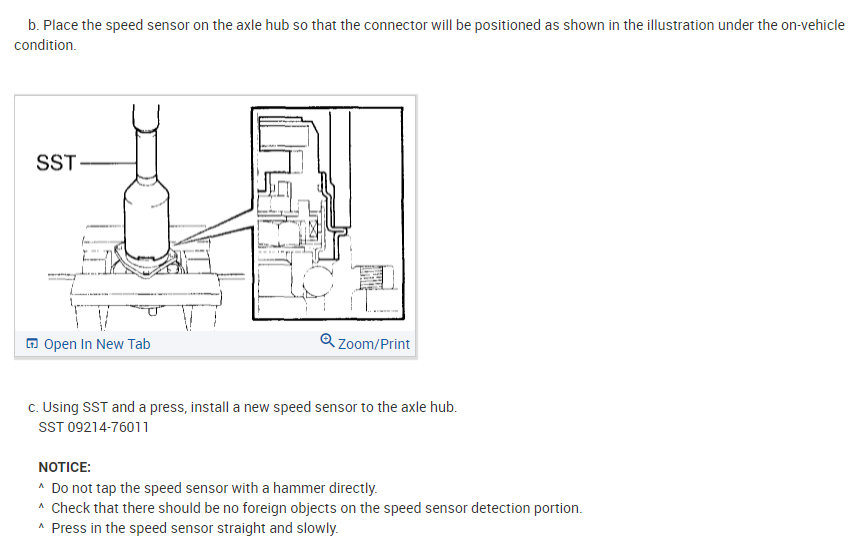 b. Place the speed sensor on the axle hub so that the connector will be positioned as shown in the illustration under the on-vehicle condition.

SST

Open In New Tab

Zoom/Print

c. Using SST and a press, install a new speed sensor to the axle hub.
SST 09214-76011

NOTICE:
^ Do not tap the speed sensor with a hammer directly.
^ Check that there should be no foreign objects on the speed sensor detection portion.
^ Press in the speed sensor straight and slowly.