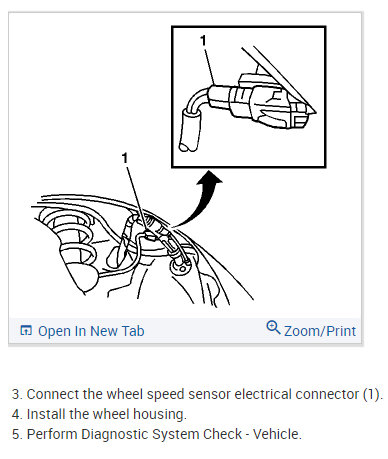 1

1

Open In New Tab

Zoom/Print

3. Connect the wheel speed sensor electrical connector (1).
4. Install the wheel housing.
5. Perform Diagnostic System Check - Vehicle.