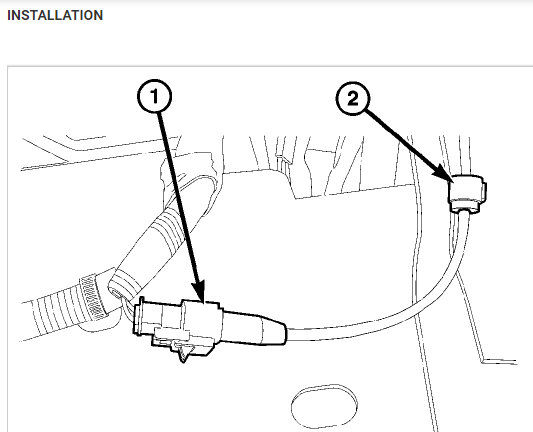 INSTALLATION

1

2