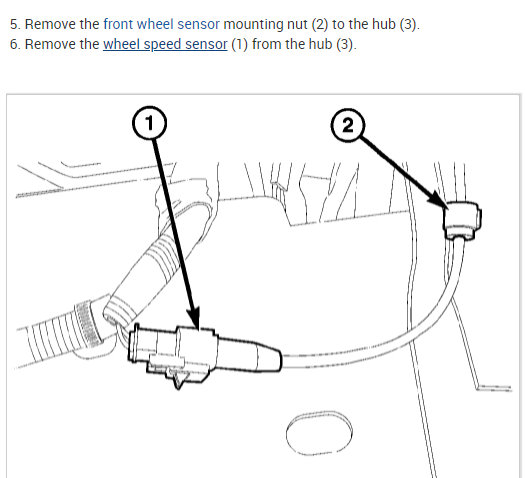 5. Remove the front wheel sensor mounting nut (2) to the hub (3).
6. Remove the wheel speed sensor (1) from the hub (3).

1

2