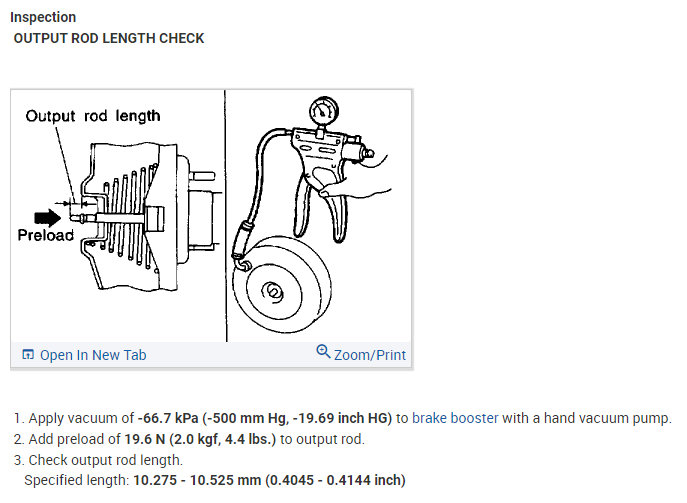 Inspection
OUTPUT ROD LENGTH CHECK

Output rod length
Preload

Open In New Tab
Zoom/Print

1. Apply vacuum of -66.7 kPa (-500 mm Hg, -19.69 inch HG) to brake booster with a hand vacuum pump.
2. Add preload of 19.6 N (2.0 kgf, 4.4 lbs.) to output rod.
3. Check output rod length.
Specified length: 10.275 - 10.525 mm (0.4045 - 0.4144 inch)