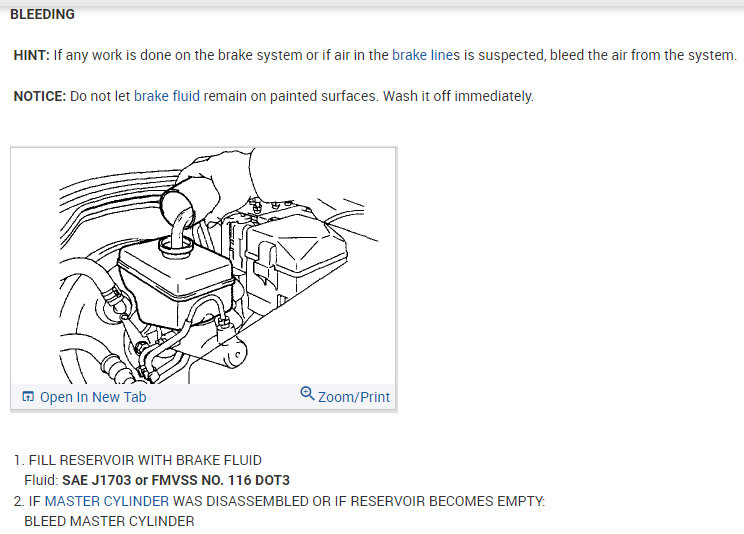 BLEEDING

HINT: If any work is done on the brake system or if air in the brake lines is suspected, bleed the air from the system.

NOTICE: Do not let brake fluid remain on painted surfaces. Wash it off immediately.

Open In New Tab

Zoom/Print

1. FILL RESERVOIR WITH BRAKE FLUID
Fluid: SAE J1703 or FMVSS NO. 116 DOT3
2. IF MASTER CYLINDER WAS DISASSEMBLED OR IF RESERVOIR BECOMES EMPTY:
BLEED MASTER CYLINDER