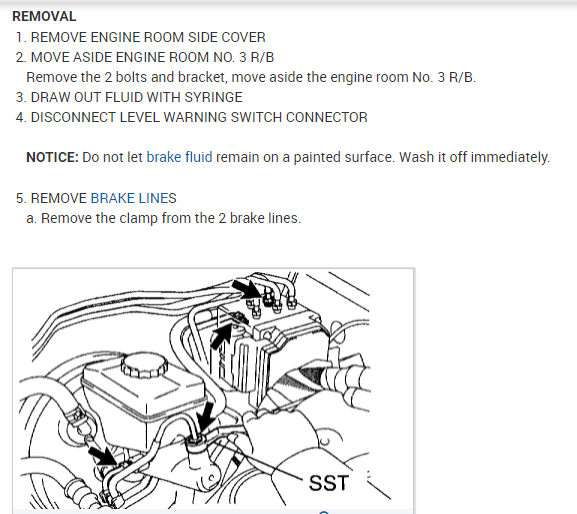 REMOVAL

1. REMOVE ENGINE ROOM SIDE COVER

2. MOVE ASIDE ENGINE ROOM NO. 3 R/B

Remove the 2 bolts and bracket, move aside the engine room No. 3 R/B.

3. DRAW OUT FLUID WITH SYRINGE

4. DISCONNECT LEVEL WARNING SWITCH CONNECTOR

NOTICE: Do not let brake fluid remain on a painted surface. Wash it off immediately.

5. REMOVE BRAKE LINES

a. Remove the clamp from the 2 brake lines.

SST