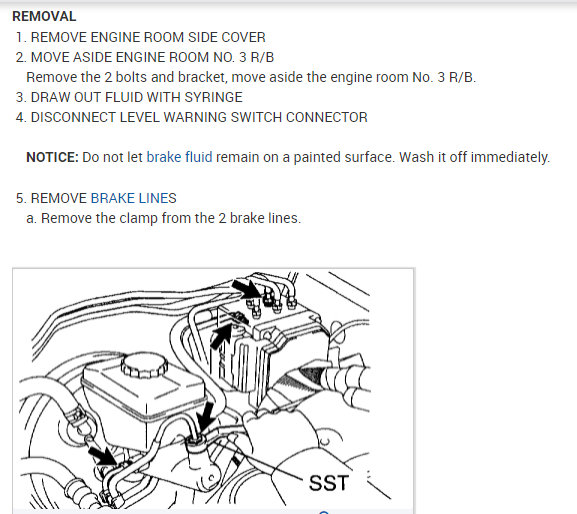 REMOVAL

1. REMOVE ENGINE ROOM SIDE COVER

2. MOVE ASIDE ENGINE ROOM NO. 3 R/B

Remove the 2 bolts and bracket, move aside the engine room No. 3 R/B.

3. DRAW OUT FLUID WITH SYRINGE

4. DISCONNECT LEVEL WARNING SWITCH CONNECTOR

NOTICE: Do not let brake fluid remain on a painted surface. Wash it off immediately.

5. REMOVE BRAKE LINES

a. Remove the clamp from the 2 brake lines.

SST