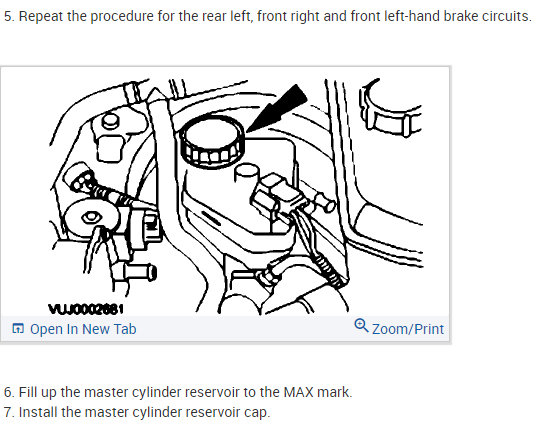 5. Repeat the procedure for the rear left, front right and front left-hand brake circuits.

VUJ0002681

Open In New Tab

Zoom/Print

6. Fill up the master cylinder reservoir to the MAX mark.
7. Install the master cylinder reservoir cap.