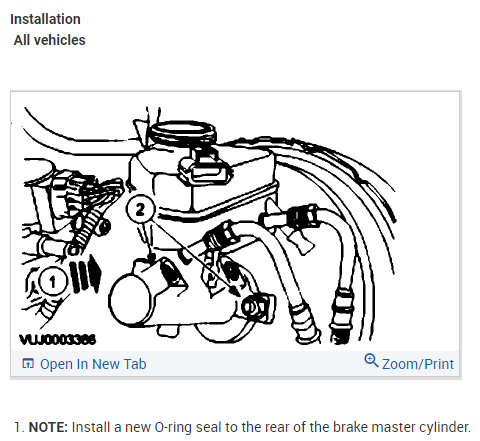 Installation
All vehicles

2
1
VUJ0003366

Open In New Tab
Zoom/Print

1. NOTE: Install a new O-ring seal to the rear of the brake master cylinder.