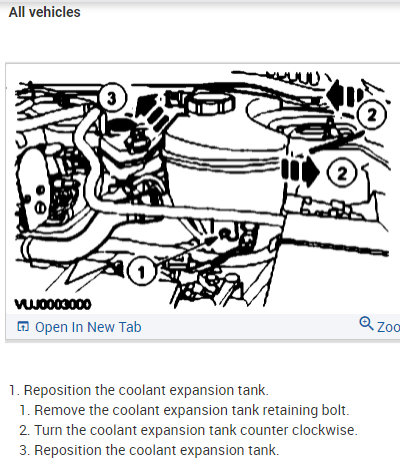 All vehicles

3
2
2
1
VUJ0003000

Open In New Tab
Zoo

1. Reposition the coolant expansion tank.
1. Remove the coolant expansion tank retaining bolt.
2. Turn the coolant expansion tank counter clockwise.
3. Reposition the coolant expansion tank.