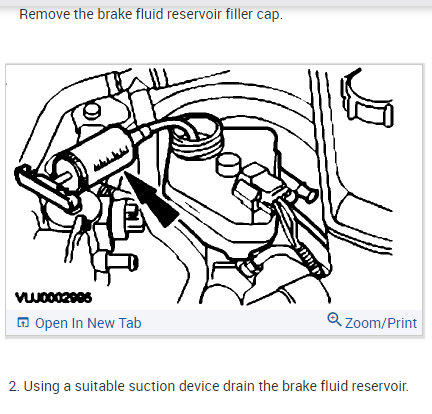 Remove the brake fluid reservoir filler cap.

VUJ0002996

Open In New Tab

Zoom/Print

2. Using a suitable suction device drain the brake fluid reservoir.