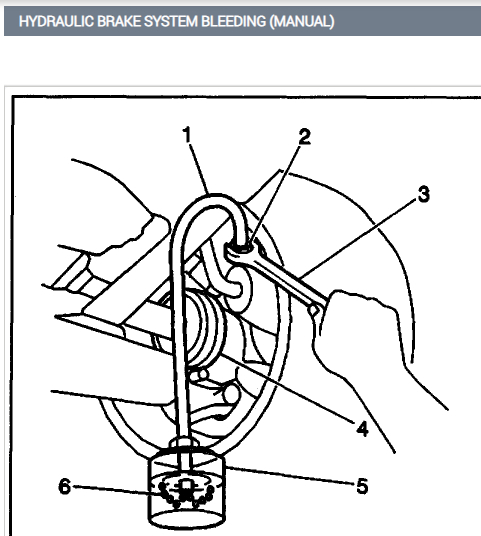 HYDRAULIC BRAKE SYSTEM BLEEDING (MANUAL)

1
2
3
4
5
6