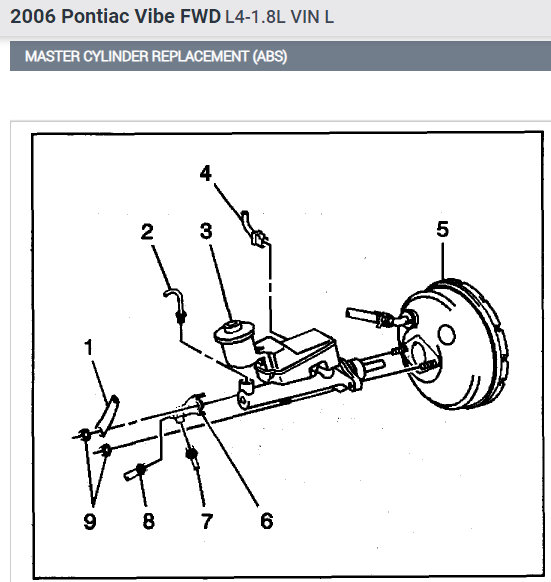 2006 Pontiac Vibe FWD L4-1.8L VIN L

MASTER CYLINDER REPLACEMENT (ABS)

4
2
3
5
1
9
8
7
6