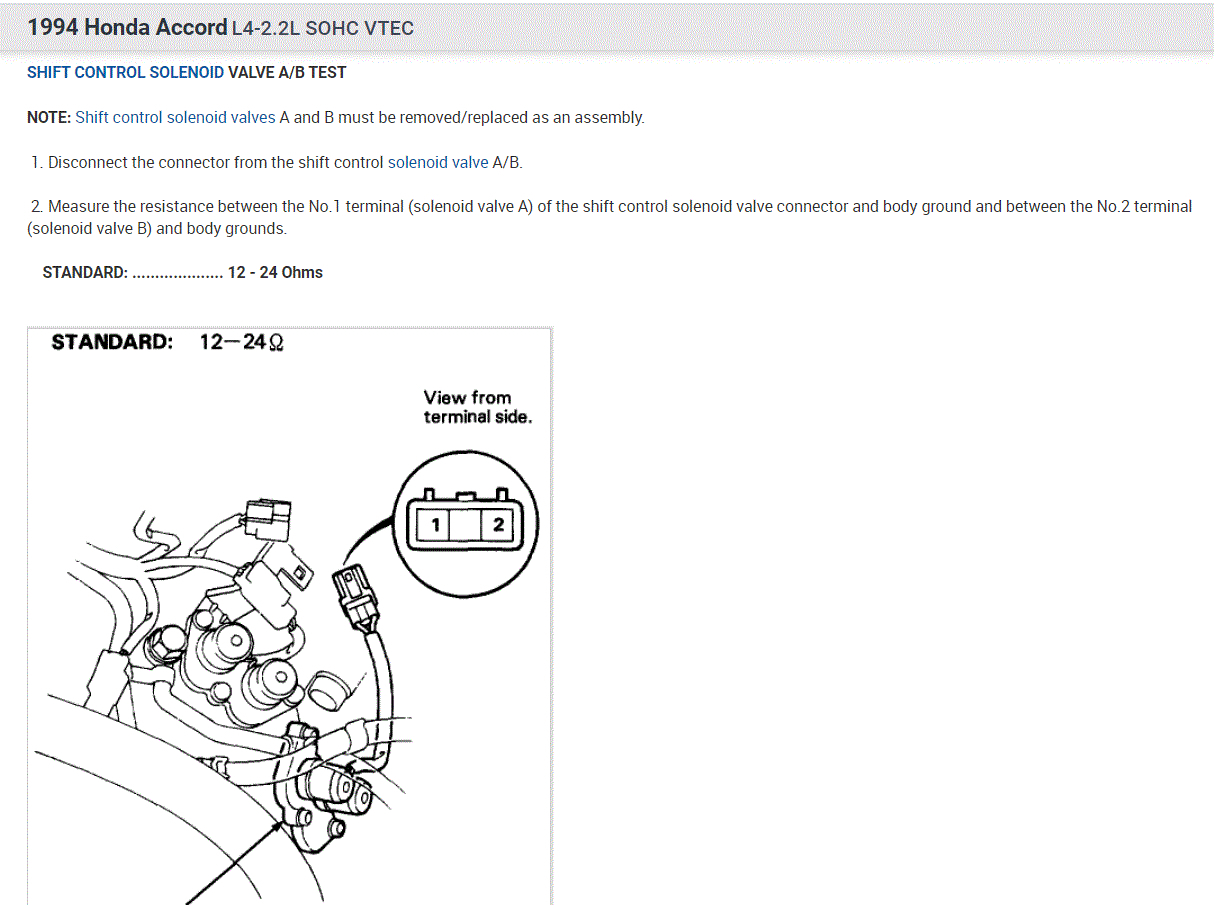 1994 Honda Accord L4-2.2L SOHC VTEC

SHIFT CONTROL SOLENOID VALVE A/B TEST

NOTE: Shift control solenoid valves A and B must be removed/replaced as an assembly.

1. Disconnect the connector from the shift control solenoid valve A/B.

2. Measure the resistance between the No.1 terminal (solenoid valve A) of the shift control solenoid valve connector and body ground and between the No.2 terminal (solenoid valve B) and body grounds.

STANDARD: .................... 12 - 24 Ohms

STANDARD: 12—24Ω

View from terminal side.

1

2