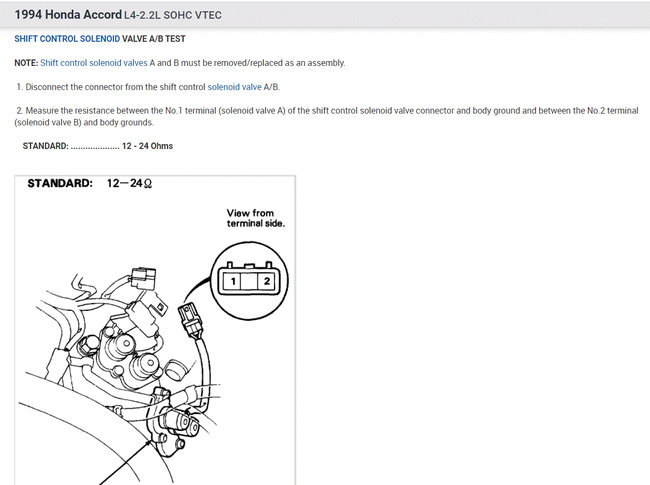 1994 Honda Accord L4-2.2L SOHC VTEC

SHIFT CONTROL SOLENOID VALVE A/B TEST

NOTE: Shift control solenoid valves A and B must be removed/replaced as an assembly.

1. Disconnect the connector from the shift control solenoid valve A/B.

2. Measure the resistance between the No.1 terminal (solenoid valve A) of the shift control solenoid valve connector and body ground and between the No.2 terminal (solenoid valve B) and body grounds.

STANDARD: .................... 12 - 24 Ohms

STANDARD: 12—24Ω

View from terminal side.

1

2