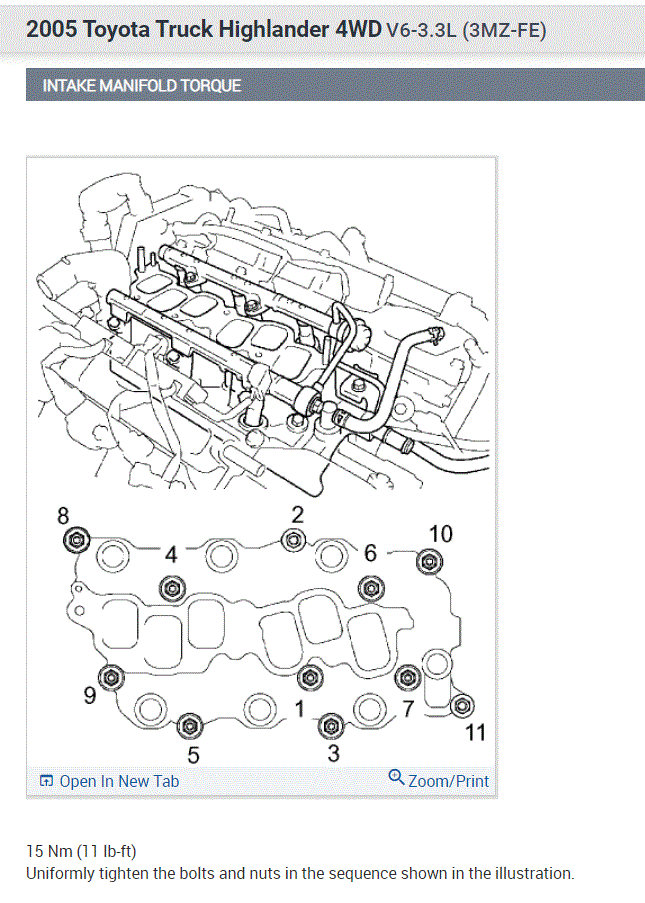 2005 Toyota Truck Highlander 4WD V6-3.3L (3MZ-FE)

INTAKE MANIFOLD TORQUE

8
2
10
4
6
9
1
7
11
5
3

Open In New Tab
Zoom/Print

15 Nm (11 lb-ft)
Uniformly tighten the bolts and nuts in the sequence shown in the illustration.