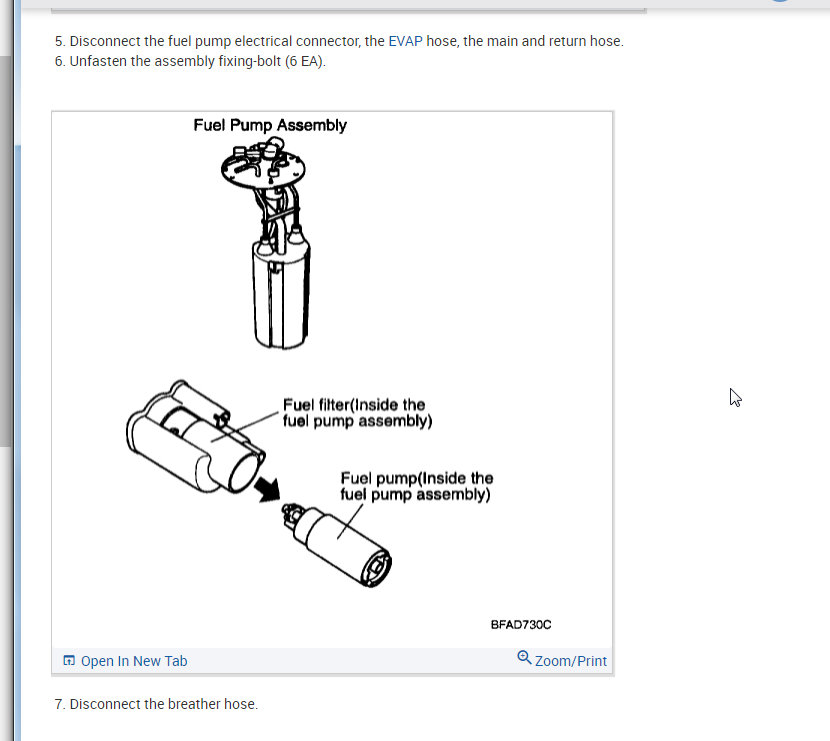 5. Disconnect the fuel pump electrical connector, the EVAP hose, the main and return hose.
6. Unfasten the assembly fixing-bolt (6 EA).

Fuel Pump Assembly

Fuel filter(Inside the fuel pump assembly)

Fuel pump(Inside the fuel pump assembly)

BFAD730C

Open In New Tab

Zoom/Print

7. Disconnect the breather hose.