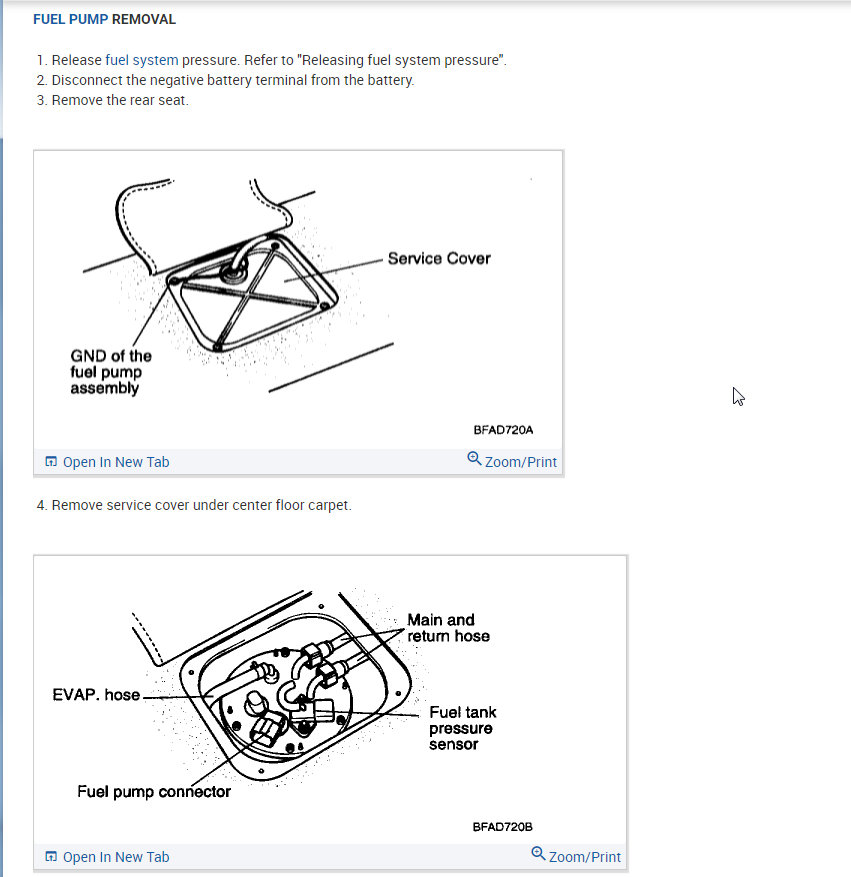 FUEL PUMP REMOVAL

1. Release fuel system pressure. Refer to "Releasing fuel system pressure".
2. Disconnect the negative battery terminal from the battery.
3. Remove the rear seat.

Service Cover

GND of the fuel pump assembly

BFAD720A

Open In New Tab

Zoom/Print

4. Remove service cover under center floor carpet.

Main and return hose

EVAP. hose

Fuel tank pressure sensor

Fuel pump connector

BFAD720B

Open In New Tab

Zoom/Print