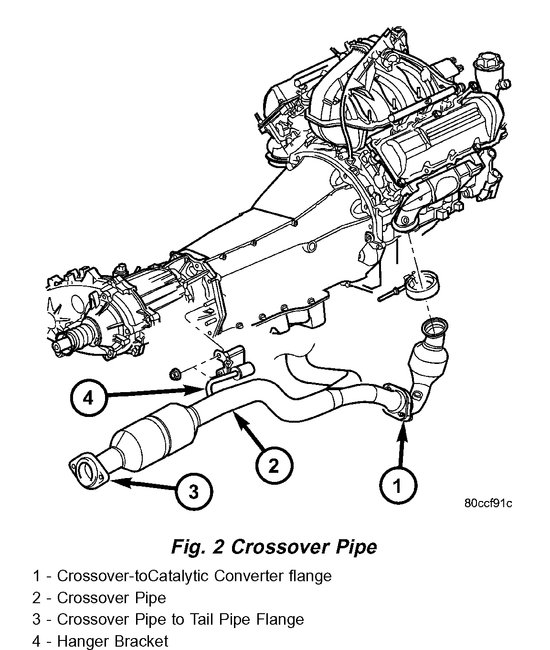 4

2

3

1

80ccf91c

Fig. 2 Crossover Pipe

1 - Crossover-toCatalytic Converter flange
2 - Crossover Pipe
3 - Crossover Pipe to Tail Pipe Flange
4 - Hanger Bracket